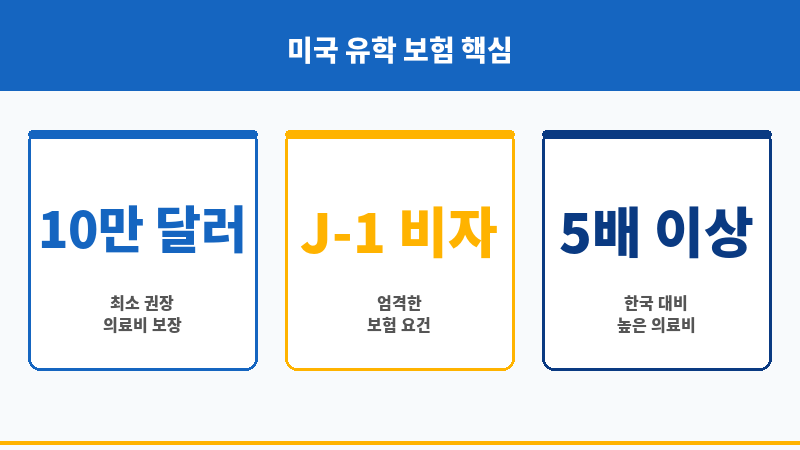 미국 유학 보험 핵심

10만 달러

최소 권장
의료비 보장

J-1 비자

엄격한
보험 요건

5배 이상

한국 대비
높은 의료비